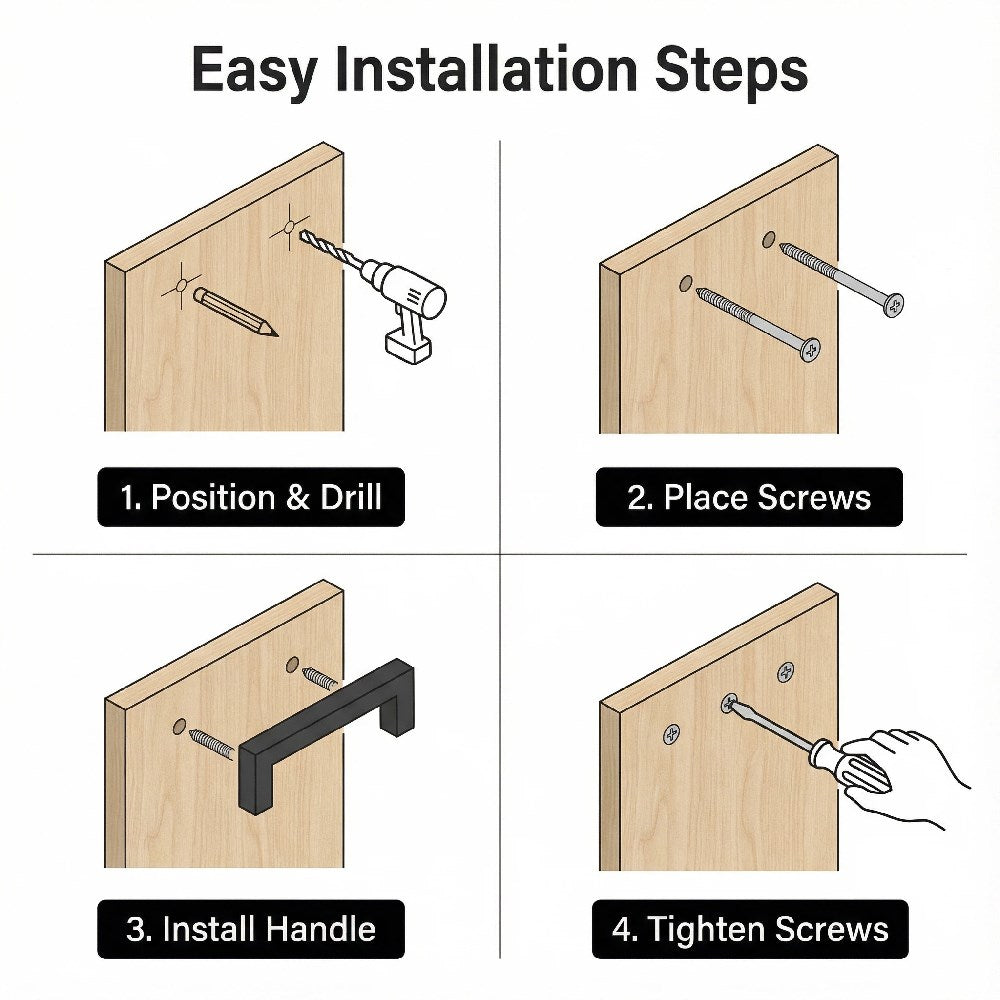 Easy Installation Steps

1. Position & Drill

2. Place Screws

3. Install Handle

4. Tighten Screws