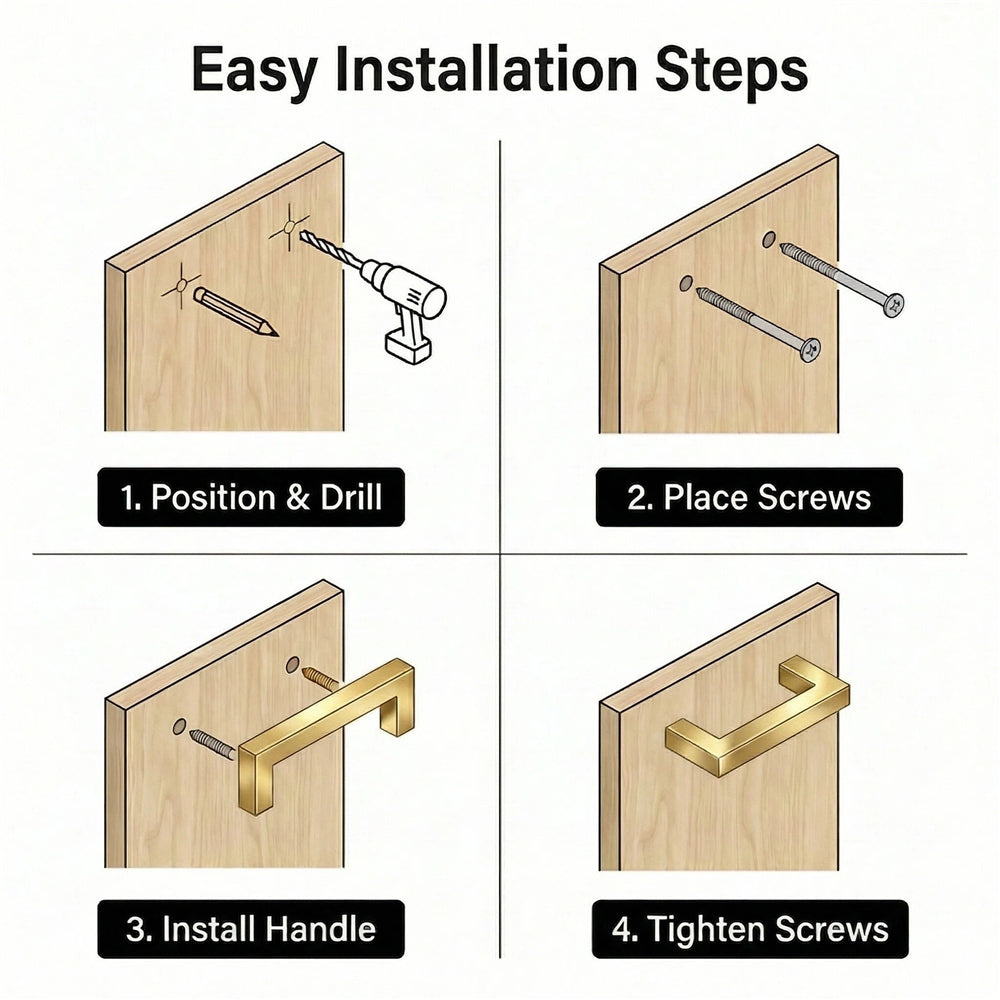 Easy Installation Steps

1. Position & Drill

2. Place Screws

3. Install Handle

4. Tighten Screws