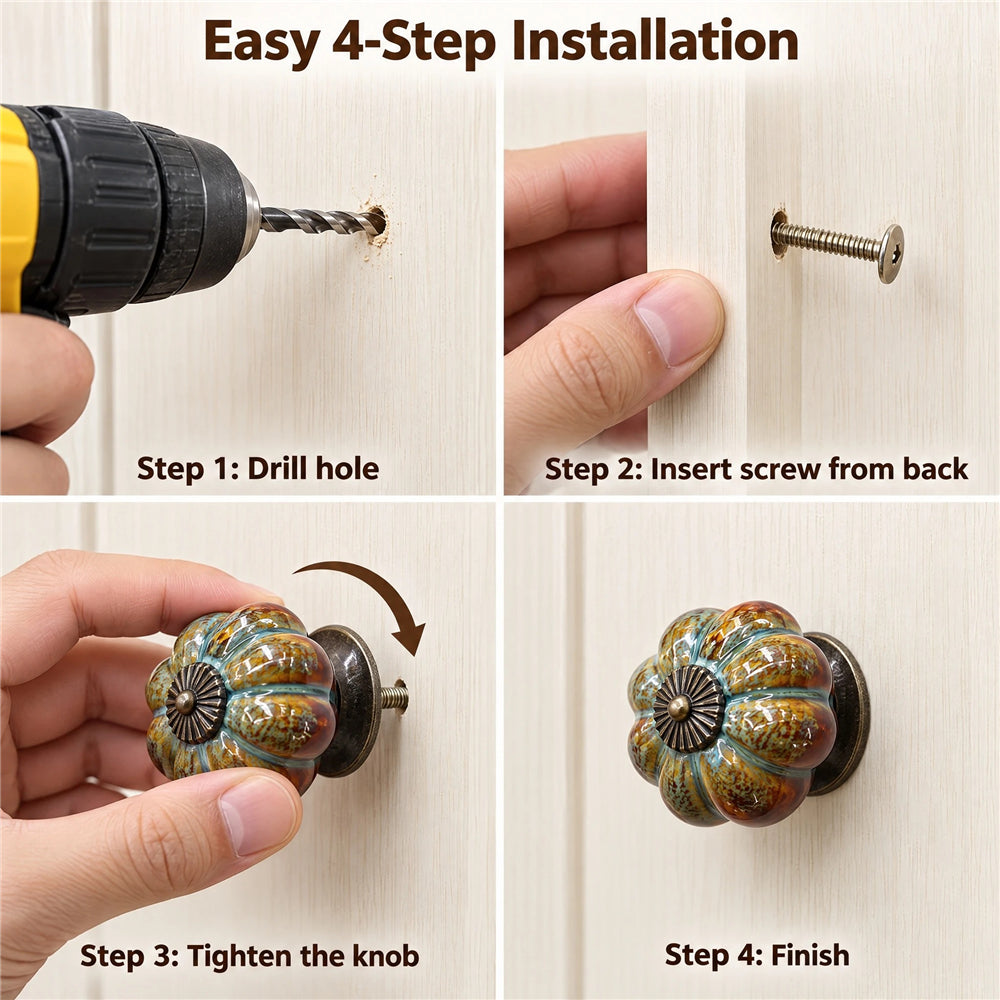 Easy 4-Step Installation

Step 1: Drill hole

Step 2: Insert screw from back

Step 3: Tighten the knob

Step 4: Finish