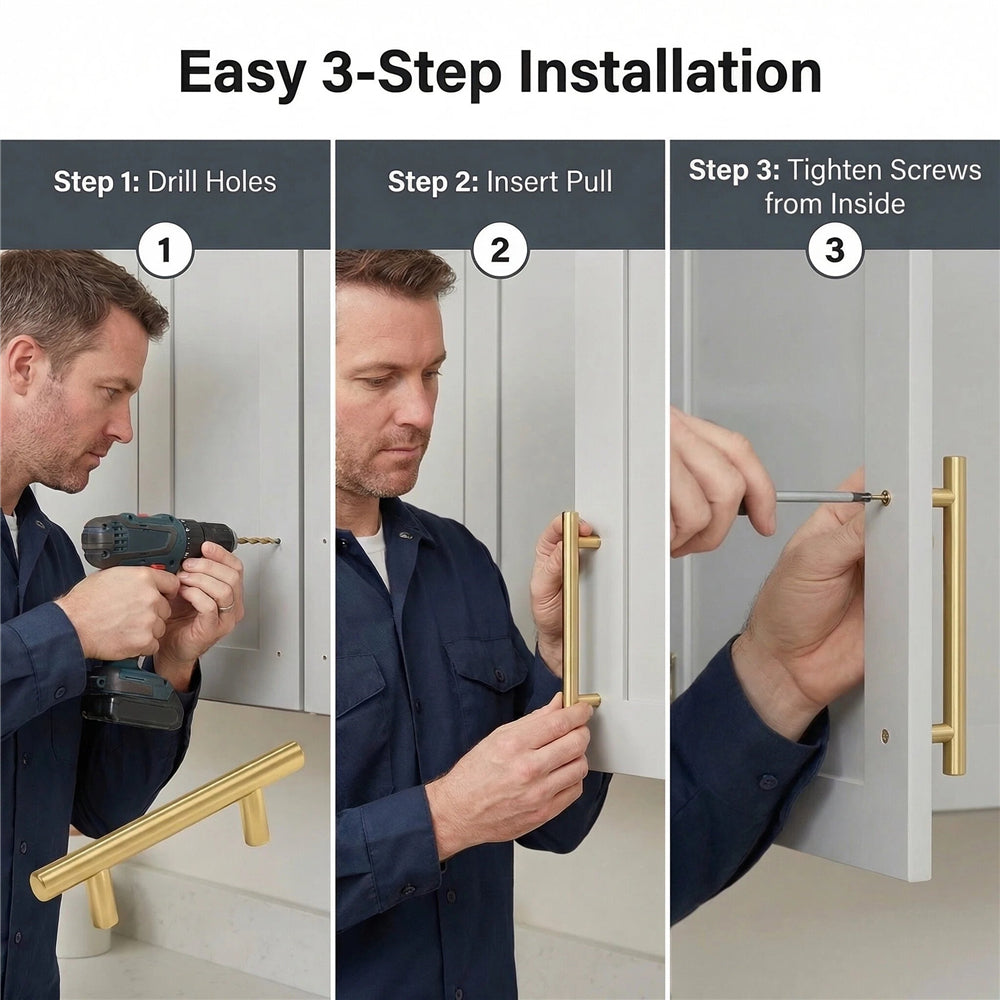 Easy 3-Step Installation

Step 1: Drill Holes

1

Step 2: Insert Pull

2

Step 3: Tighten Screws from Inside

3