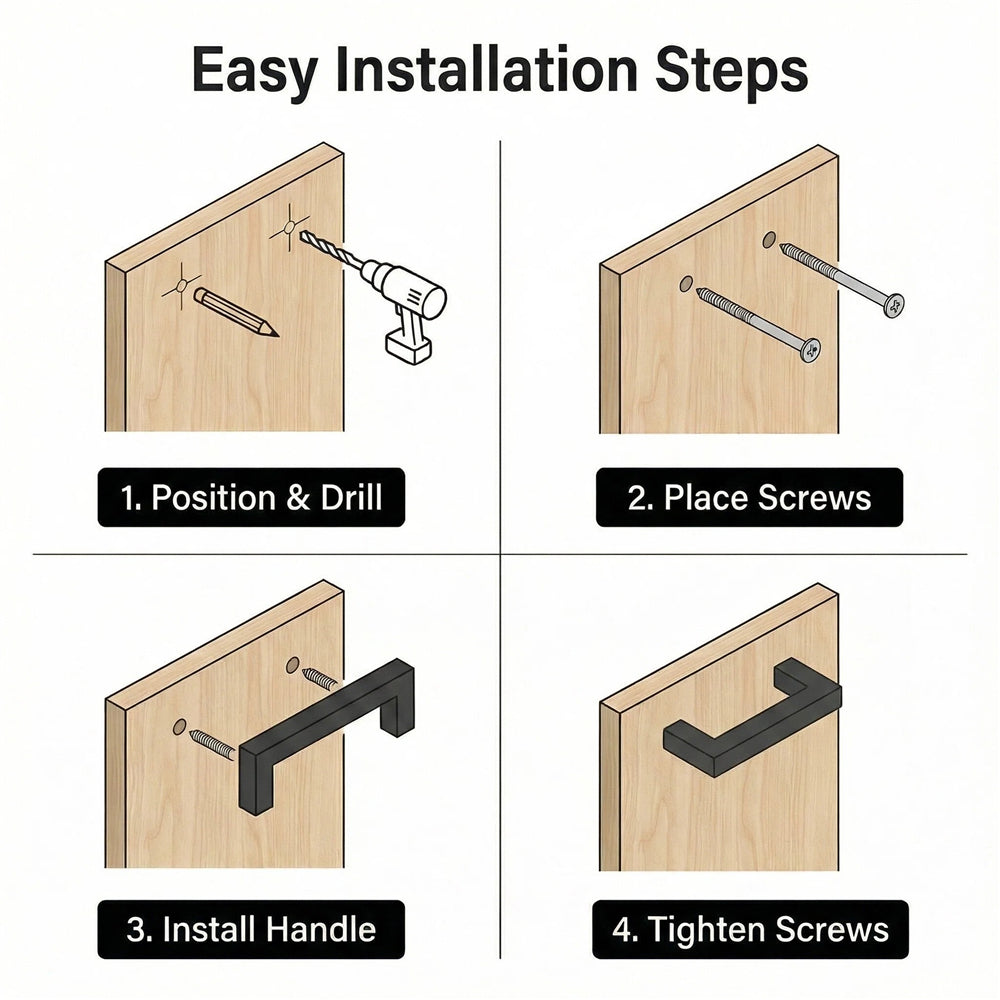 Easy Installation Steps

1. Position & Drill

2. Place Screws

3. Install Handle

4. Tighten Screws